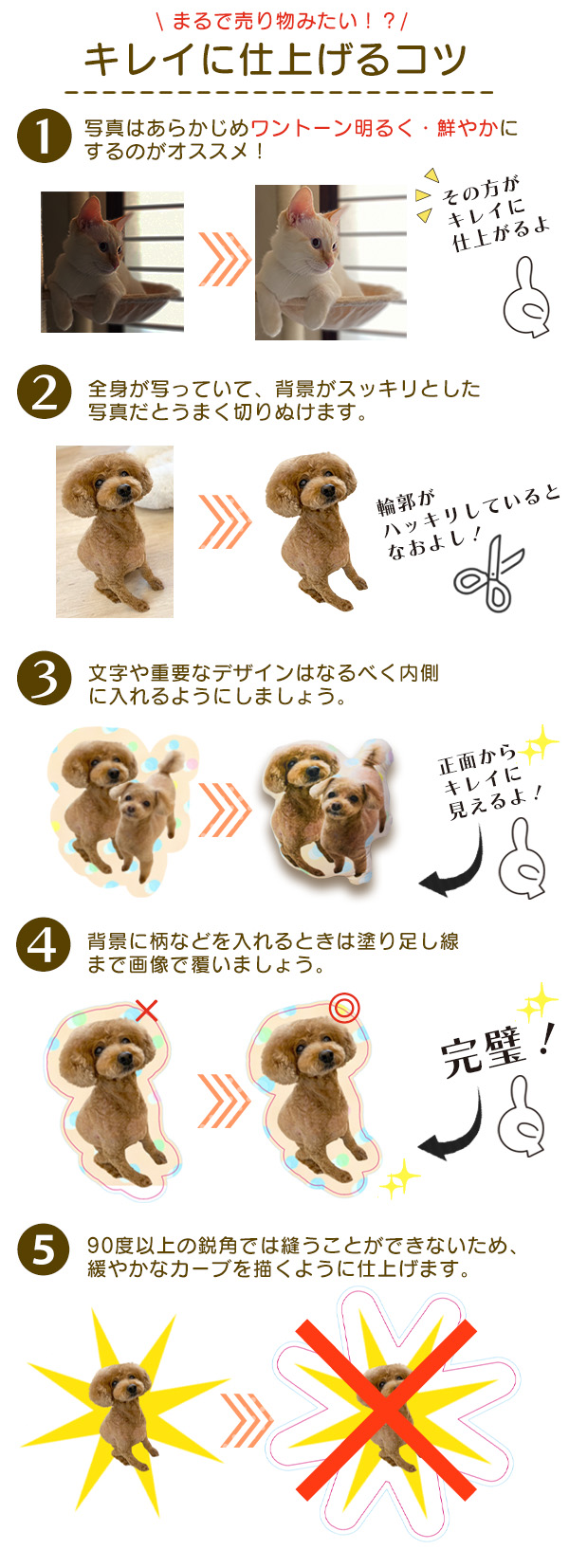 \ まるで売り物みたい！？/
キレイに仕上げるコツ

1
写真はあらかじめワントーン明るく・鮮やかにするのがオススメ！

その方がキレイに仕上がるよ

2
全身が写っていて、背景がスッキリとした写真だとうまく切りぬけます。

輪郭がハッキリしているとなおよし！

3
文字や重要なデザインはなるべく内側に入れるようにしましょう。

正面からキレイに見えるよ！

4
背景に柄などを入れるときは塗り足し線まで画像で覆いましょう。

完璧！

5
90度以上の鋭角では縫うことができないため、緩やかなカーブを描くように仕上げます。